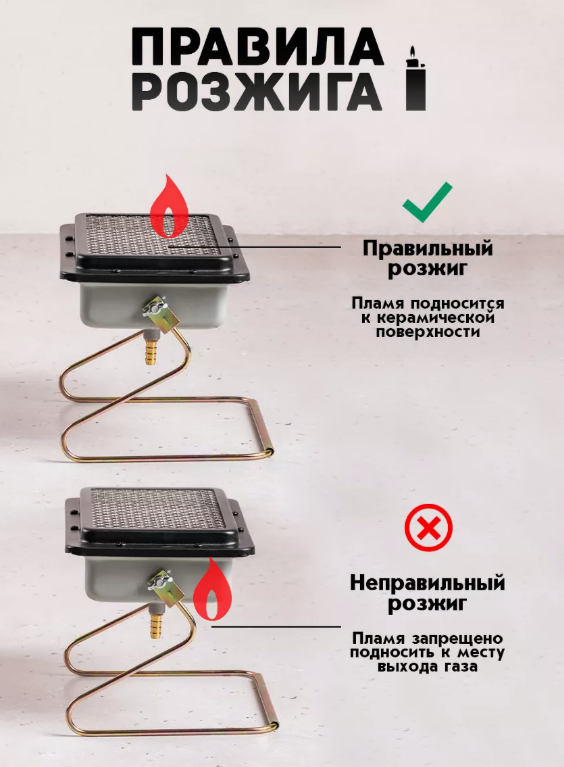 ПРАВИЛА РОЗЖИГА

Правильный розжиг

Пламя подносится к керамической поверхности

Неправильный розжиг

Пламя запрещено подносить к месту выхода газа